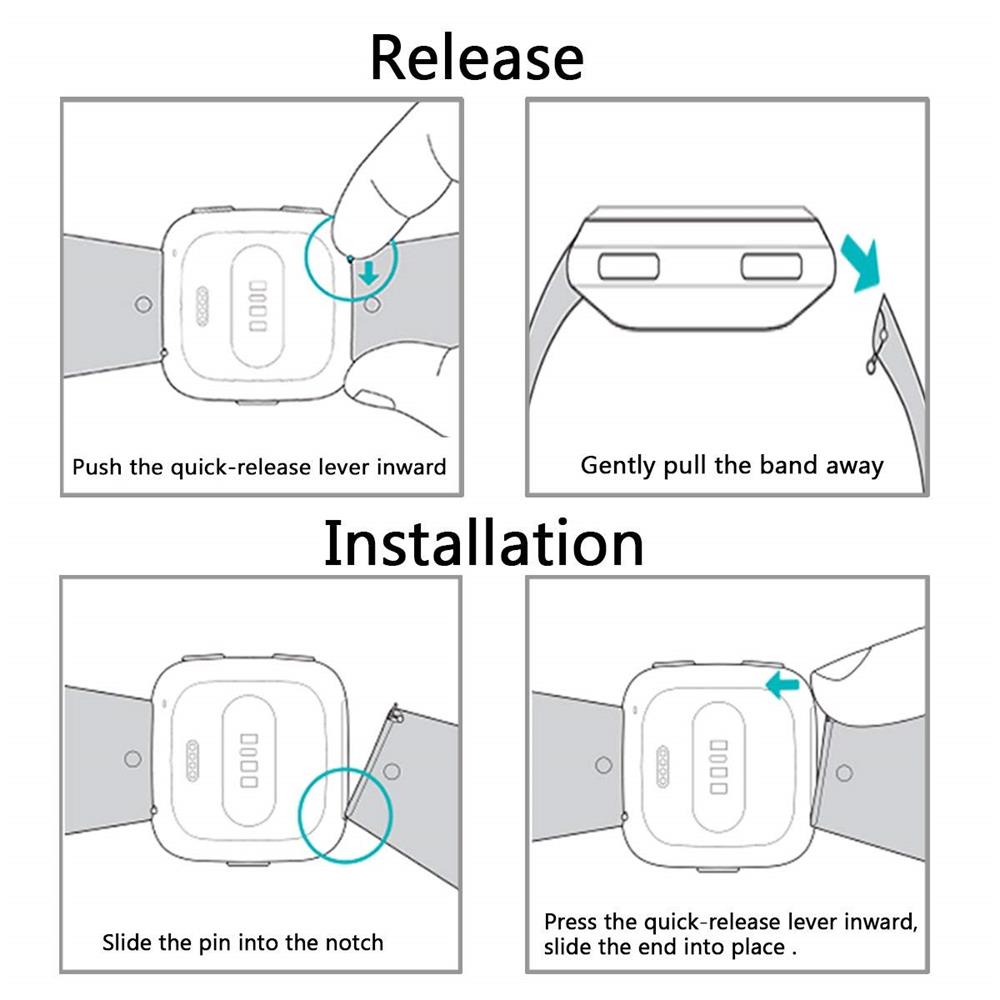 Release

Push the quick-release lever inward

Gently pull the band away

Installation

Slide the pin into the notch

Press the quick-release lever inward, slide the end into place .